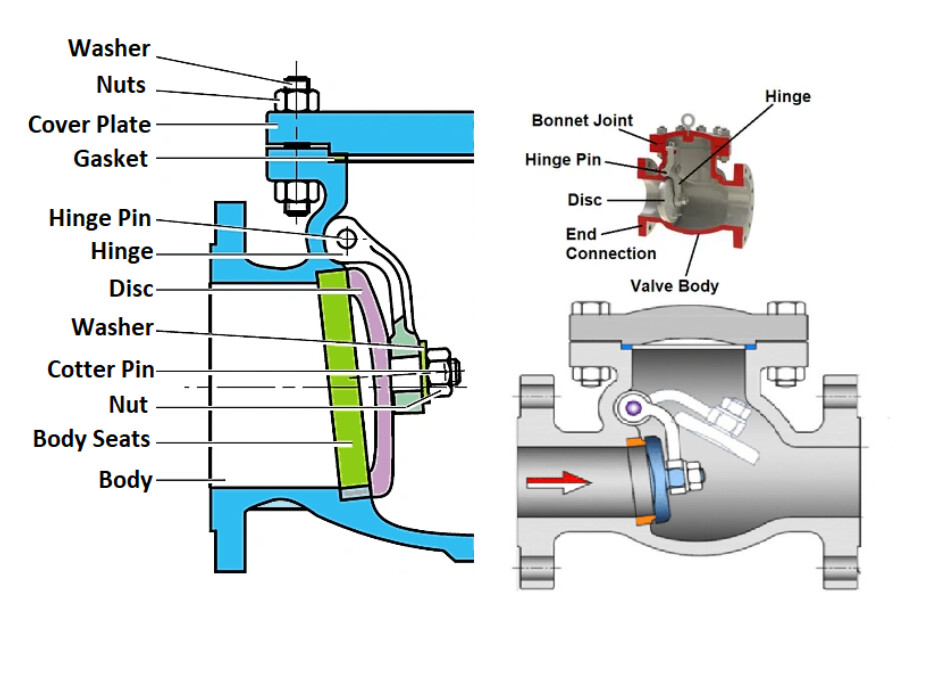 Washer
Nuts
Cover Plate
Gasket
Hinge Pin
Hinge
Disc
Washer
Cotter Pin
Nut
Body Seats
Body

Hinge
Bonnet Joint
Hinge Pin
Disc
End Connection
Valve Body