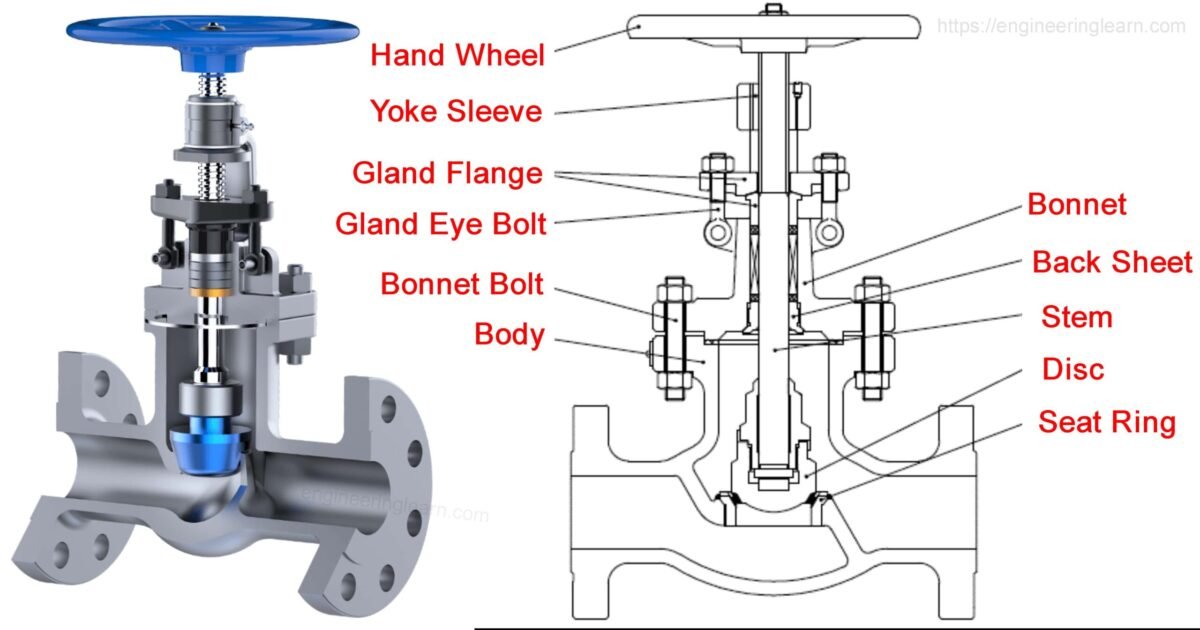 https://engineeringlearn.com

Hand Wheel
Yoke Sleeve
Gland Flange
Gland Eye Bolt
Bonnet Bolt
Body

Bonnet
Back Sheet
Stem
Disc
Seat Ring

engineeringlearn.com